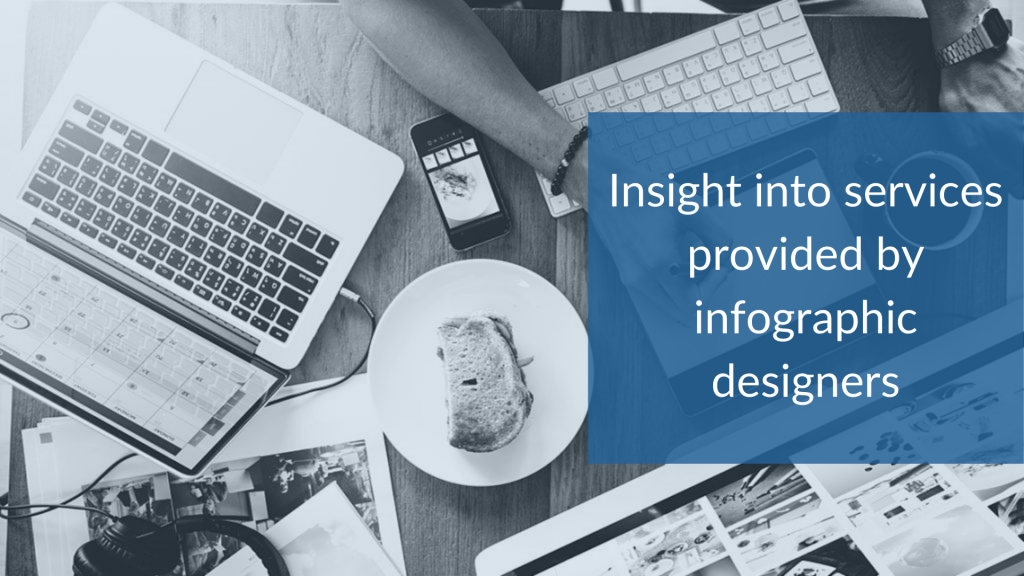 Insight into services provided by infographic designers